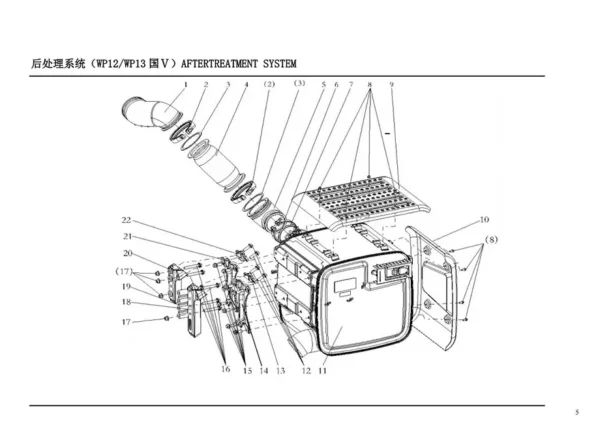 后处理系统（WP12/WP13 国Ⅴ）AFTERTREATMENT SYSTEM

1 2 3 4 (2) (3) 5 6 7 8 9

10
(8)

22
21
20
(17)
19
18
17

16 15 14 13 12 11

5