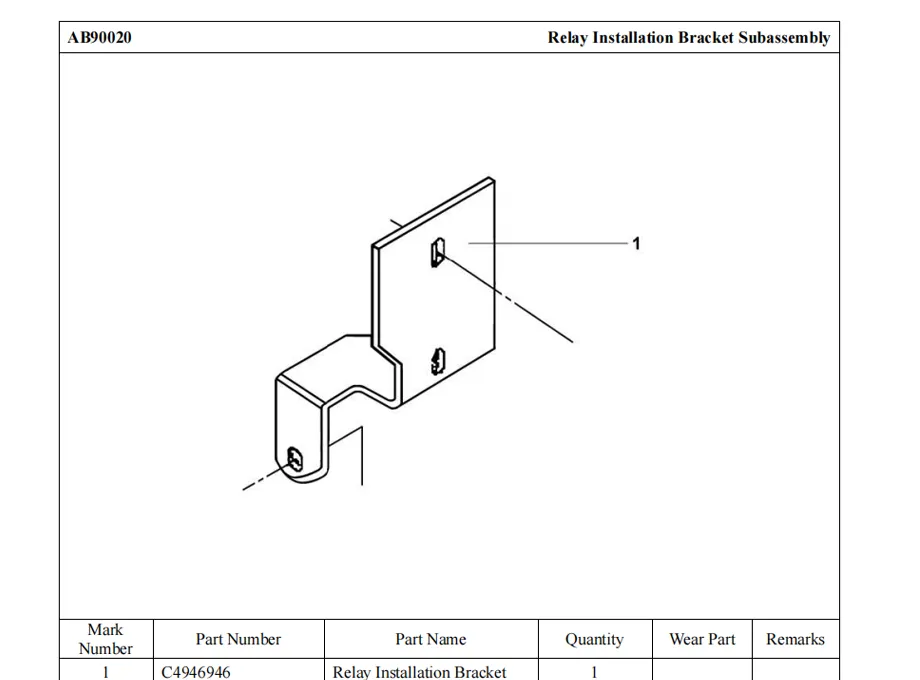 AB90020

Relay Installation Bracket Subassembly

1

| Mark Number | Part Number | Part Name | Quantity | Wear Part | Remarks |
|---|---|---|---|---|---|
| 1 | C4946946 | Relay Installation Bracket | 1 | | |