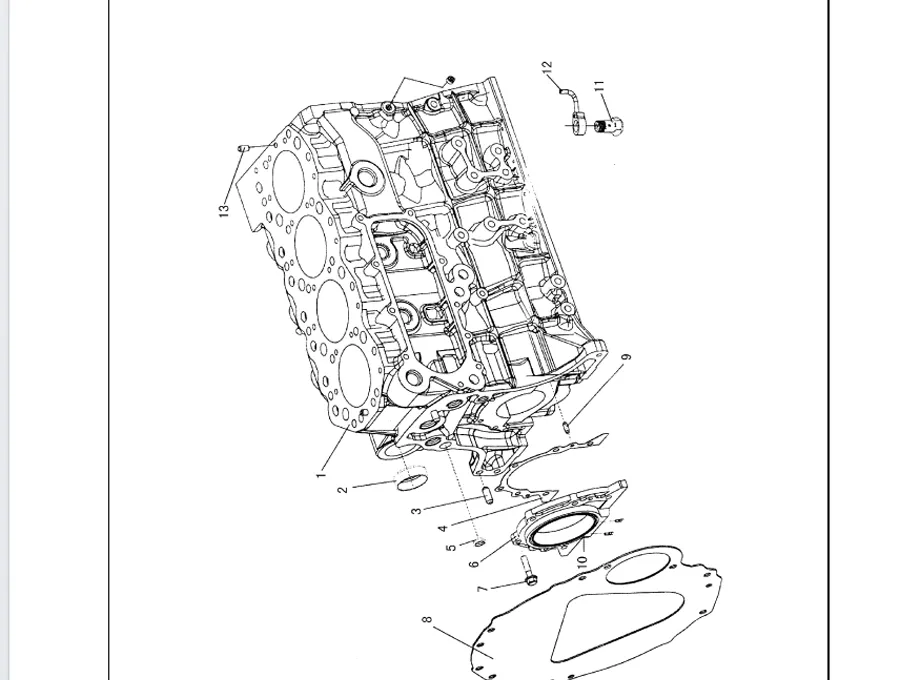 12
11
13
9
1
2
3
4
5
6
10
7
8