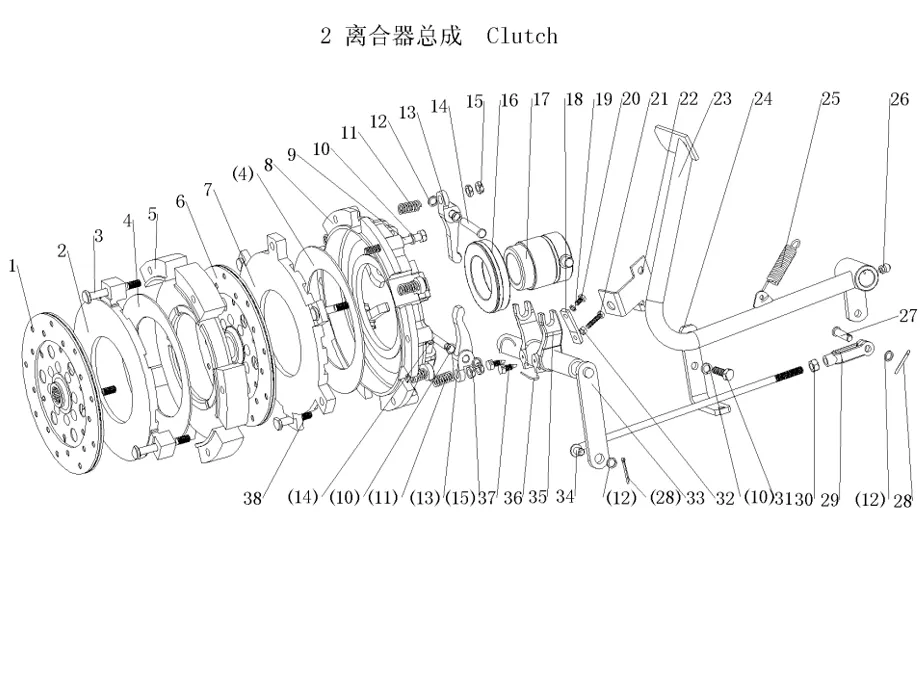 2 离合器总成 Clutch

1
2
3
4
5
6
7
(4)
8
9
10
11
12
13
14
15
16
17
18
19
20
21
22
23
24
25
26
27
38
(14)
(10)
(11)
(13)
(15)
37
36
35
34
(12)
(28)
33
32
(10)
31
30
29
(12)
28