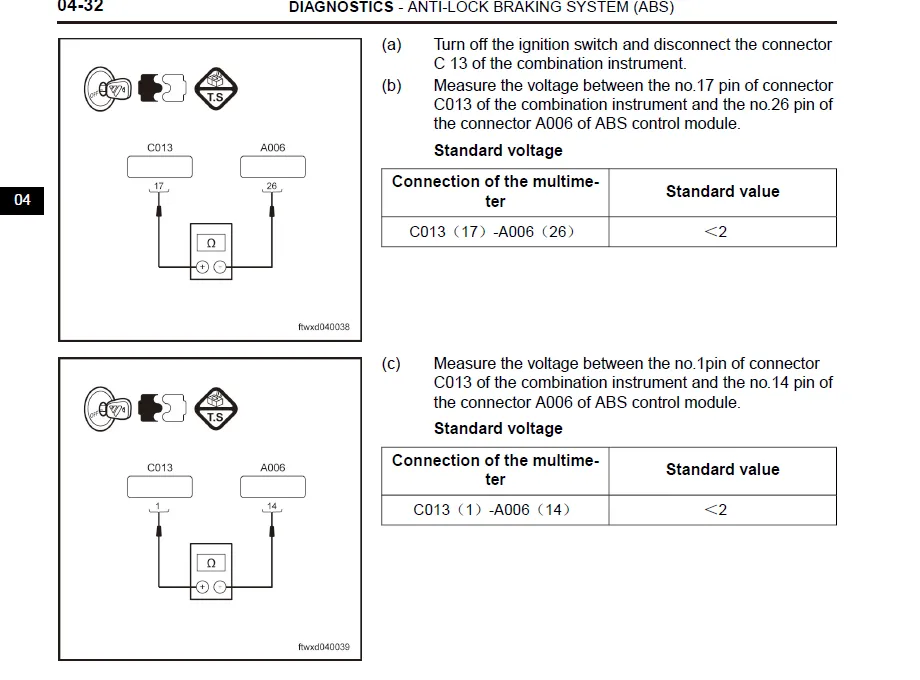 04-32

DIAGNOSTICS - ANTI-LOCK BRAKING SYSTEM (ABS)

04

OFF

T.S

C013

A006

17

26

Ω

+ -

ftwxd040038

(a) Turn off the ignition switch and disconnect the connector C 13 of the combination instrument.

(b) Measure the voltage between the no.17 pin of connector C013 of the combination instrument and the no.26 pin of the connector A006 of ABS control module.

Standard voltage

| Connection of the multimeter | Standard value |
|---|---|
| C013（17）-A006（26） | <2 |

OFF

T.S

C013

A006

1

14

Ω

+ -

ftwxd040039

(c) Measure the voltage between the no.1pin of connector C013 of the combination instrument and the no.14 pin of the connector A006 of ABS control module.

Standard voltage

| Connection of the multimeter | Standard value |
|---|---|
| C013（1）-A006（14） | <2 |