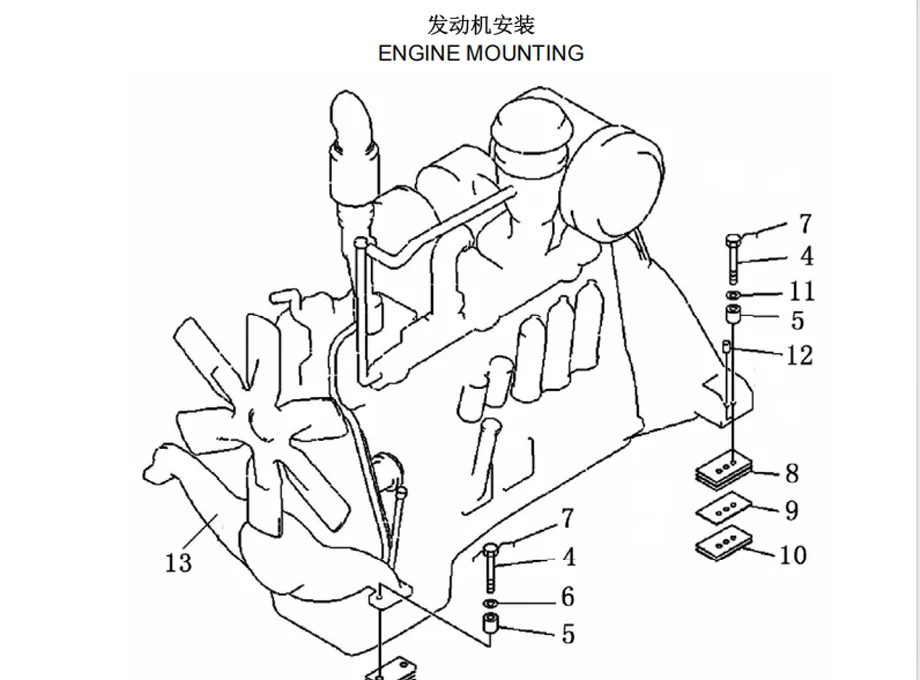 发动机安装
ENGINE MOUNTING

7
4
11
5
12
8
9
10
13
7
4
6
5