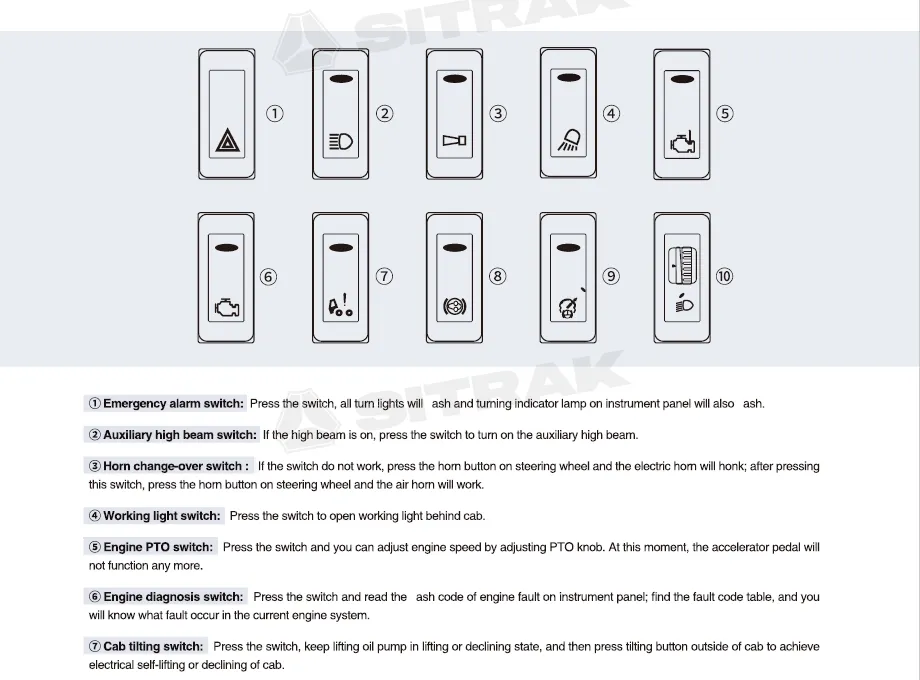 SITRAK

①

②

③

④

⑤

⑥

⑦

⑧

⑨

⑩

SITRAK

① Emergency alarm switch: Press the switch, all turn lights will ash and turning indicator lamp on instrument panel will also ash.

② Auxiliary high beam switch: If the high beam is on, press the switch to turn on the auxiliary high beam.

③ Horn change-over switch : If the switch do not work, press the horn button on steering wheel and the electric horn will honk; after pressing this switch, press the horn button on steering wheel and the air horn will work.

④ Working light switch: Press the switch to open working light behind cab.

⑤ Engine PTO switch: Press the switch and you can adjust engine speed by adjusting PTO knob. At this moment, the accelerator pedal will not function any more.

⑥ Engine diagnosis switch: Press the switch and read the ash code of engine fault on instrument panel; find the fault code table, and you will know what fault occur in the current engine system.

⑦ Cab tilting switch: Press the switch, keep lifting oil pump in lifting or declining state, and then press tilting button outside of cab to achieve electrical self-lifting or declining of cab.