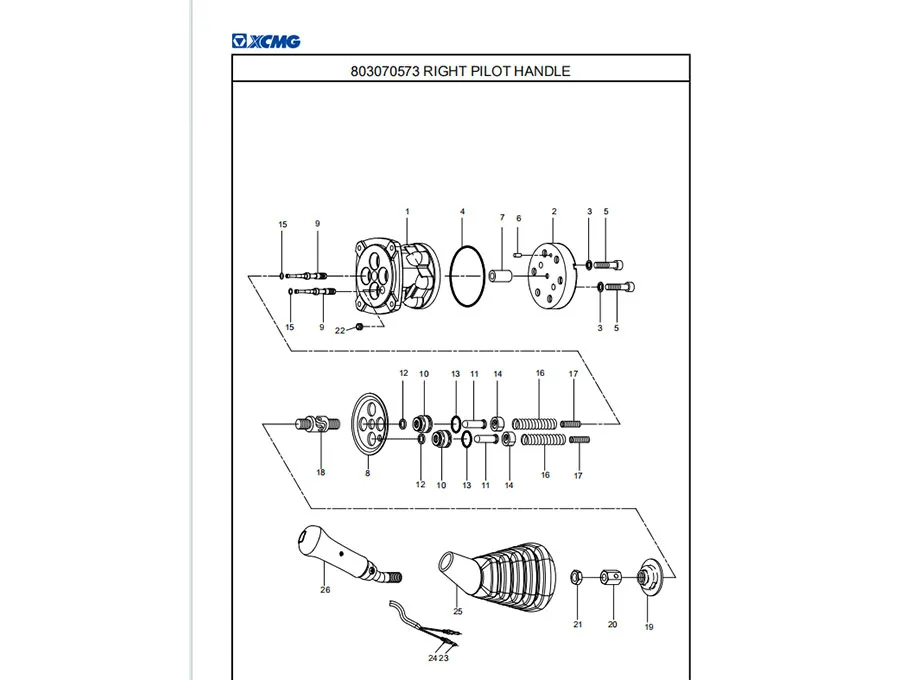 XCMG

803070573 RIGHT PILOT HANDLE

15 9 1 4 7 6 2 3 5
15 9 22 3 5

12 10 13 11 14 16 17
18 8 12 10 13 11 14 16 17

26 25 21 20 19
24 23