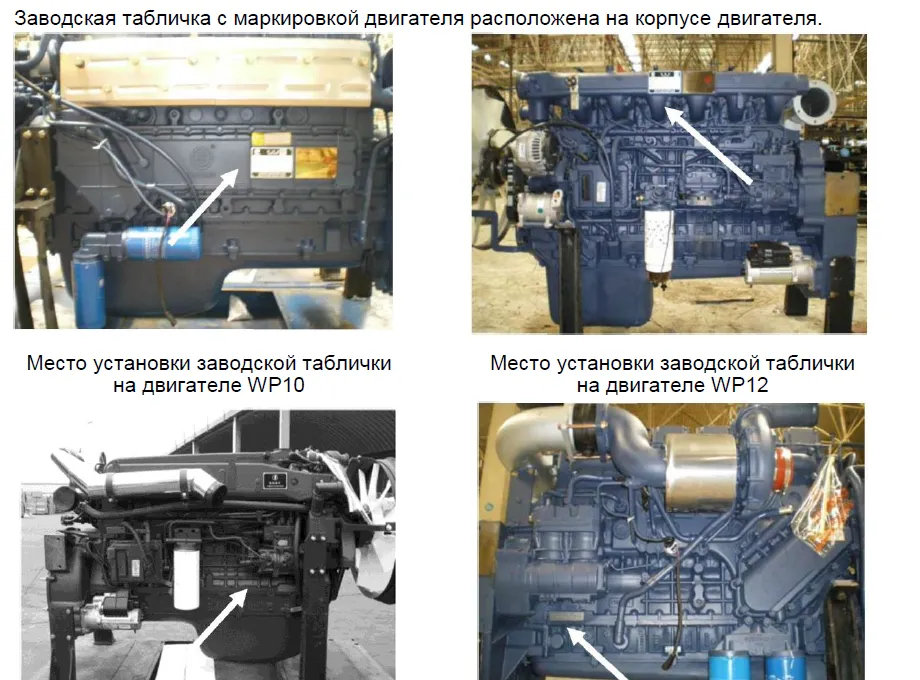 Заводская табличка с маркировкой двигателя расположена на корпусе двигателя.

Место установки заводской таблички на двигателе WP10

Место установки заводской таблички на двигателе WP12