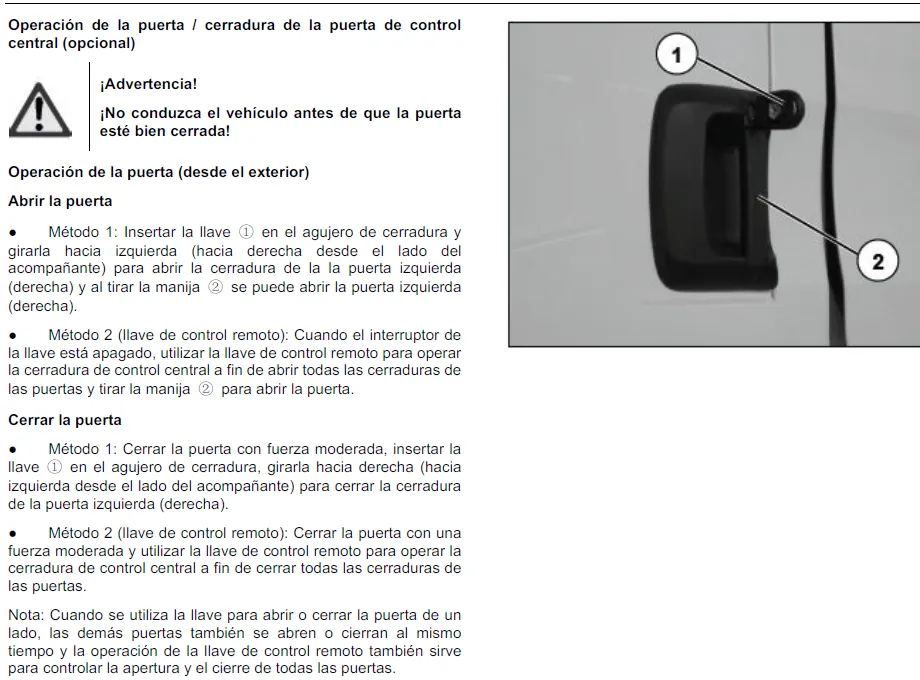 Operación de la puerta / cerradura de la puerta de control central (opcional)

¡Advertencia!

¡No conduzca el vehículo antes de que la puerta esté bien cerrada!

Operación de la puerta (desde el exterior)

Abrir la puerta

● Método 1: Insertar la llave ① en el agujero de cerradura y girarla hacia izquierda (hacia derecha desde el lado del acompañante) para abrir la cerradura de la la puerta izquierda (derecha) y al tirar la manija ② se puede abrir la puerta izquierda (derecha).

● Método 2 (llave de control remoto): Cuando el interruptor de la llave está apagado, utilizar la llave de control remoto para operar la cerradura de control central a fin de abrir todas las cerraduras de las puertas y tirar la manija ② para abrir la puerta.

Cerrar la puerta

● Método 1: Cerrar la puerta con fuerza moderada, insertar la llave ① en el agujero de cerradura, girarla hacia derecha (hacia izquierda desde el lado del acompañante) para cerrar la cerradura de la puerta izquierda (derecha).

● Método 2 (llave de control remoto): Cerrar la puerta con una fuerza moderada y utilizar la llave de control remoto para operar la cerradura de control central a fin de cerrar todas las cerraduras de las puertas.

Nota: Cuando se utiliza la llave para abrir o cerrar la puerta de un lado, las demás puertas también se abren o cierran al mismo tiempo y la operación de la llave de control remoto también sirve para controlar la apertura y el cierre de todas las puertas.

1

2