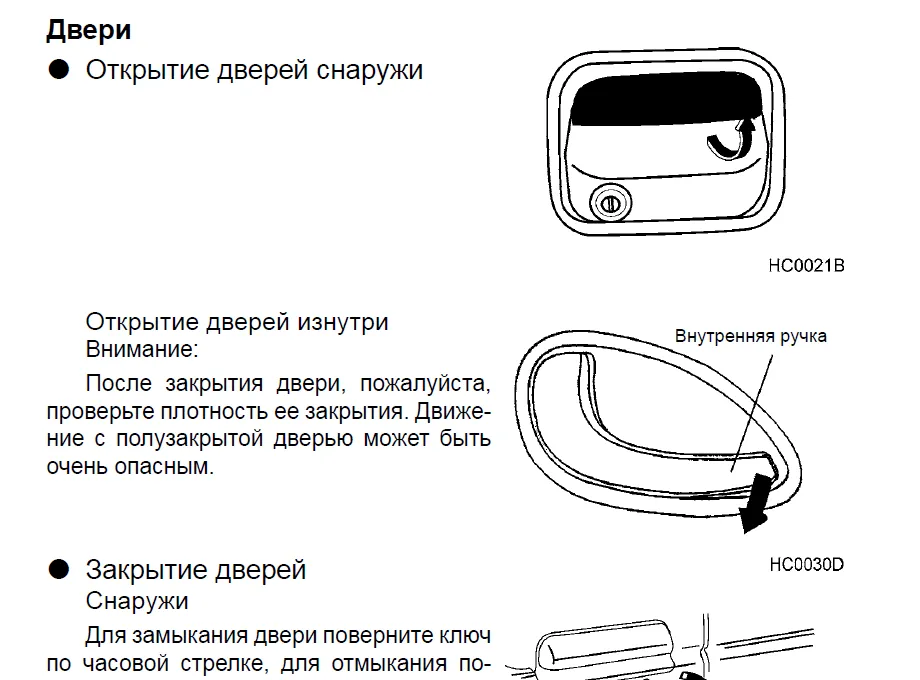 Двери

● Открытие дверей снаружи

HC0021B

Открытие дверей изнутри
Внимание:

После закрытия двери, пожалуйста, проверьте плотность ее закрытия. Движение с полузакрытой дверью может быть очень опасным.

Внутренняя ручка

HC0030D

● Закрытие дверей
Снаружи

Для замыкания двери поверните ключ по часовой стрелке, для отмыкания по-